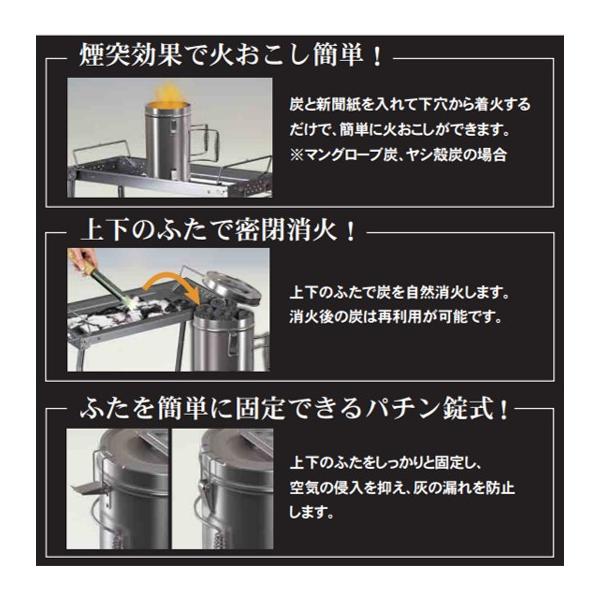 煙突効果で火おこし簡単！

炭と新聞紙を入れて下穴から着火するだけで、簡単に火おこしができます。
※マングローブ炭、ヤシ殻炭の場合

上下のふたで密閉消火！

上下のふたで炭を自然消火します。
消火後の炭は再利用が可能です。

ふたを簡単に固定できるパチン錠式！

上下のふたをしっかりと固定し、空気の侵入を抑え、灰の漏れを防止します。