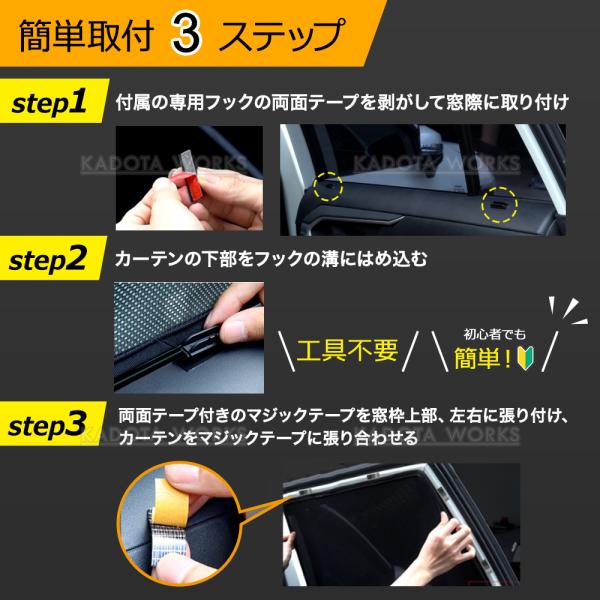 簡単取付 3 ステップ

step1 付属の専用フックの両面テープを剥がして窓際に取り付け

KADOTA WORKS

KADOTA WORKS

step2 カーテンの下部をフックの溝にはめ込む

工具不要

初心者でも
簡単！

step3 両面テープ付きのマジックテープを窓枠上部、左右に張り付け、カーテンをマジックテープに張り合わせる

KADOTA WORKS