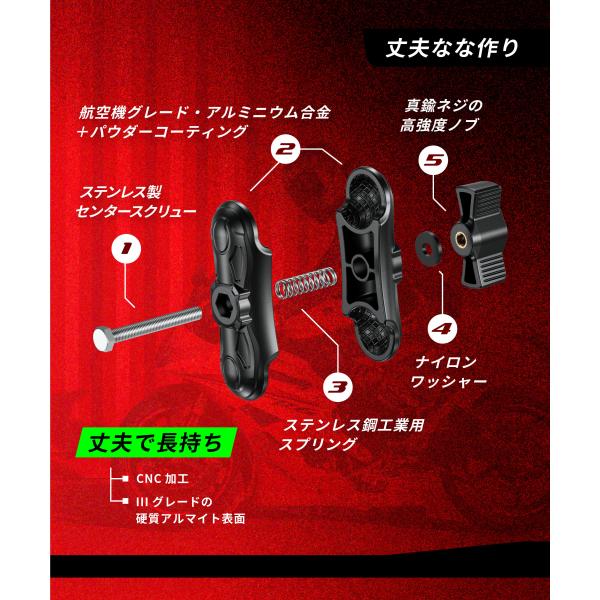 丈夫なな作り

航空機グレード・アルミニウム合金
＋パウダーコーティング

真鍮ネジの
高強度ノブ

2

5

ステンレス製
センタースクリュー

1

4

ナイロン
ワッシャー

3

ステンレス鋼工業用
スプリング

丈夫で長持ち

CNC 加工

III グレードの
硬質アルマイト表面