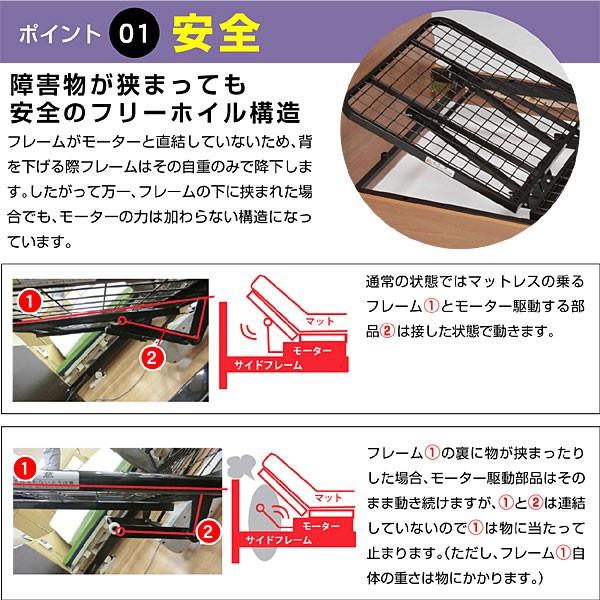 ポイント 01 安全

障害物が挟まっても
安全のフリーホイル構造

フレームがモーターと直結していないため、背を下げる際フレームはその自重のみで降下します。したがって万一、フレームの下に挟まれた場合でも、モーターの力は加わらない構造になっています。

①
②
マット
モーター
サイドフレーム

通常の状態ではマットレスの乗るフレーム①とモーター駆動する部品②は接した状態で動きます。

①
②
マット
モーター
サイドフレーム

フレーム①の裏に物が挟まったりした場合、モーター駆動部品はそのまま動き続けますが、①と②は連結していないので①は物に当たって止まります。(ただし、フレーム①自体の重さは物にかかります。)