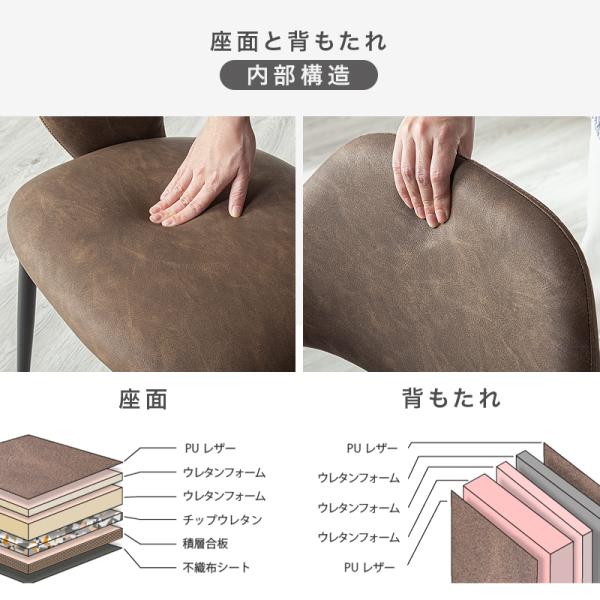 座面と背もたれ
内部構造

座面

PU レザー
ウレタンフォーム
ウレタンフォーム
チップウレタン
積層合板
不織布シート

背もたれ

PU レザー
ウレタンフォーム
ウレタンフォーム
ウレタンフォーム
PU レザー