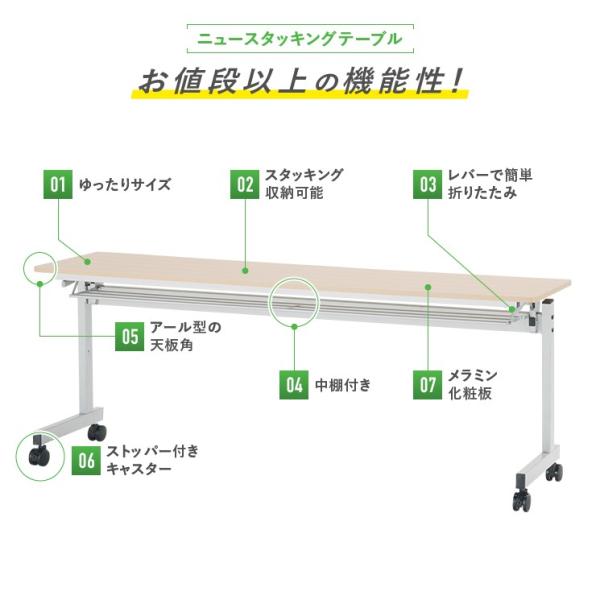 ニュースタッキングテーブル

お値段以上の機能性！

01 ゆったりサイズ

02 スタッキング収納可能

03 レバーで簡単折りたたみ

05 アール型の天板角

04 中棚付き

07 メラミン化粧板

06 ストッパー付きキャスター