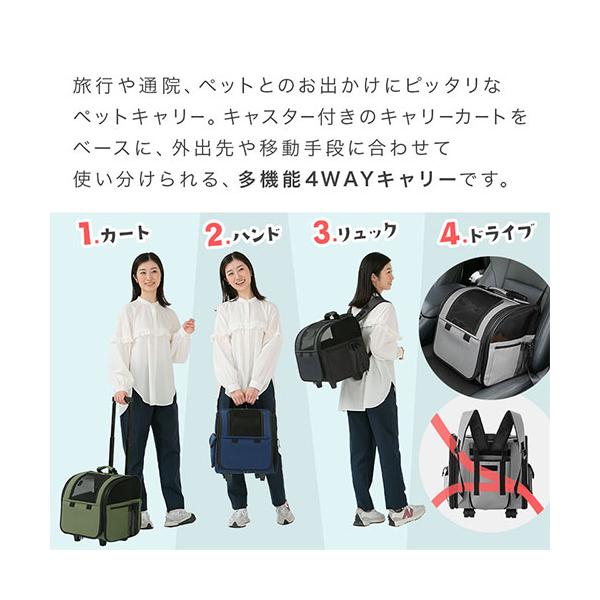 旅行や通院、ペットとのお出かけにピッタリなペットキャリー。キャスター付きのキャリーカートをベースに、外出先や移動手段に合わせて使い分けられる、多機能4WAYキャリーです。

1.カート

2.ハンド

3.リュック

4.ドライブ