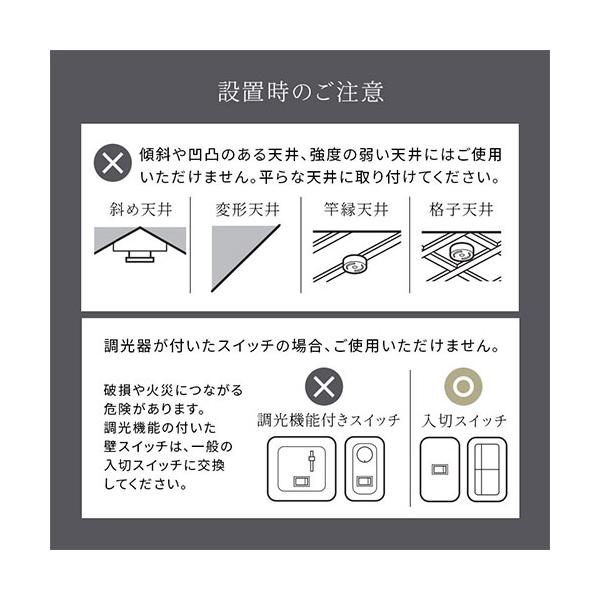 設置時のご注意

傾斜や凹凸のある天井、強度の弱い天井にはご使用いただけません。平らな天井に取り付けてください。

斜め天井

変形天井

竿縁天井

格子天井

調光器が付いたスイッチの場合、ご使用いただけません。

破損や火災につながる危険があります。調光機能の付いた壁スイッチは、一般の入切スイッチに交換してください。

調光機能付きスイッチ

入切スイッチ