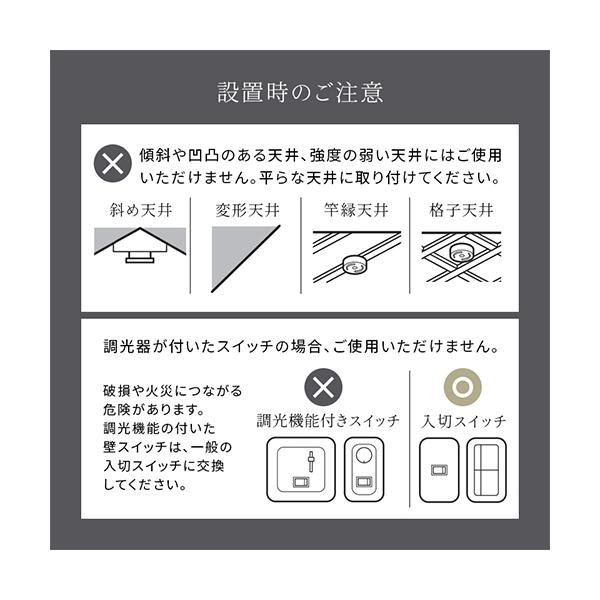 設置時のご注意

傾斜や凹凸のある天井、強度の弱い天井にはご使用いただけません。平らな天井に取り付けてください。

斜め天井

変形天井

竿縁天井

格子天井

調光器が付いたスイッチの場合、ご使用いただけません。

破損や火災につながる危険があります。調光機能の付いた壁スイッチは、一般の入切スイッチに交換してください。

調光機能付きスイッチ

入切スイッチ