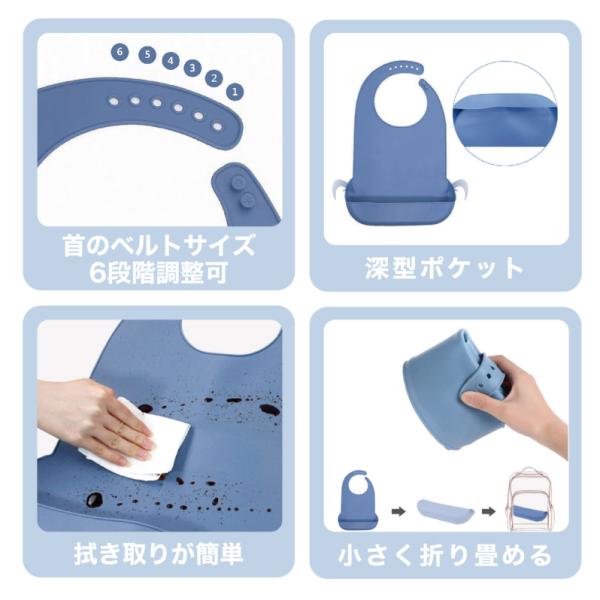 6 5 4 3 2 1

首のベルトサイズ
6段階調整可

深型ポケット

拭き取りが簡単

小さく折り畳める