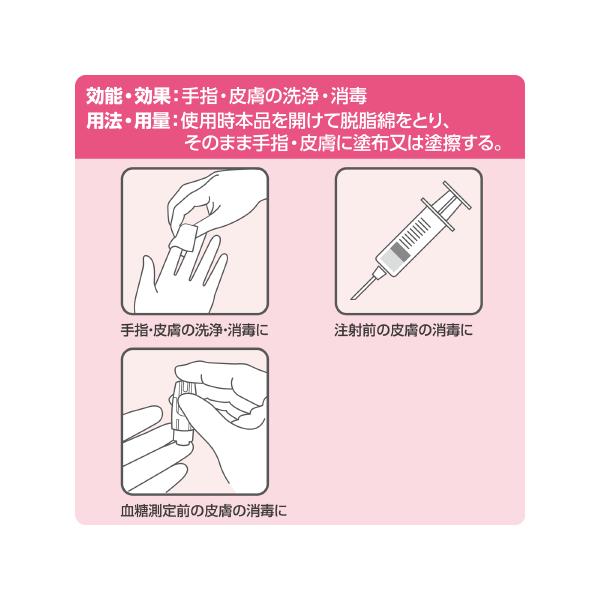 効能・効果：手指・皮膚の洗浄・消毒
用法・用量：使用時本品を開けて脱脂綿をとり、そのまま手指・皮膚に塗布又は塗擦する。

手指・皮膚の洗浄・消毒に

注射前の皮膚の消毒に

血糖測定前の皮膚の消毒に