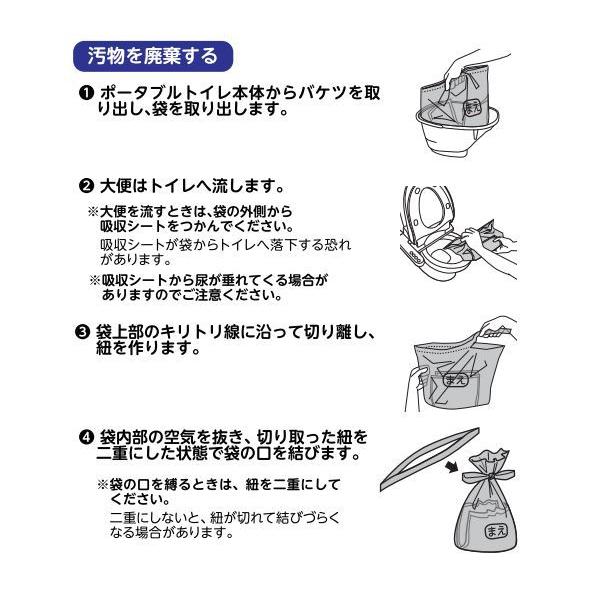 汚物を廃棄する

❶ ポータブルトイレ本体からバケツを取り出し、袋を取り出します。

まえ

❷ 大便はトイレへ流します。

※大便を流すときは、袋の外側から吸収シートをつかんでください。

吸収シートが袋からトイレへ落下する恐れがあります。

※吸収シートから尿が垂れてくる場合がありますのでご注意ください。

❸ 袋上部のキリトリ線に沿って切り離し、紐を作ります。

まえ

❹ 袋内部の空気を抜き、切り取った紐を二重にした状態で袋の口を結びます。

※袋の口を縛るときは、紐を二重にしてください。

二重にしないと、紐が切れて結びづらくなる場合があります。

まえ