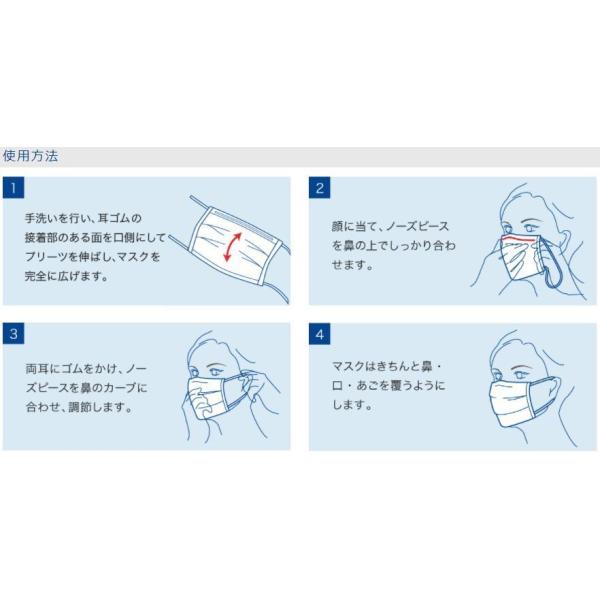 使用方法

1

手洗いを行い、耳ゴムの接着部のある面を口側にしてプリーツを伸ばし、マスクを完全に広げます。

2

顔に当て、ノーズピースを鼻の上でしっかり合わせます。

3

両耳にゴムをかけ、ノーズピースを鼻のカーブに合わせ、調節します。

4

マスクはきちんと鼻・口・あごを覆うようにします。