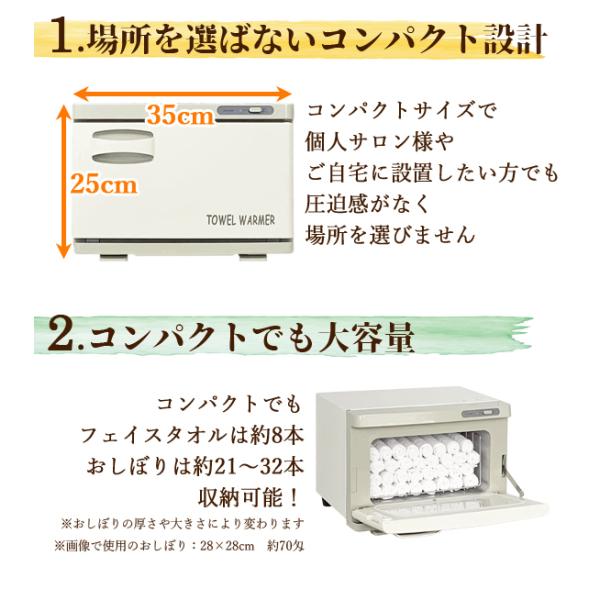 1.場所を選ばないコンパクト設計

35cm

25cm

TOWEL WARMER

コンパクトサイズで
個人サロン様や
ご自宅に設置したい方でも
圧迫感がなく
場所を選びません

2.コンパクトでも大容量

コンパクトでも
フェイスタオルは約8本
おしぼりは約21～32本
収納可能！

※おしぼりの厚さや大きさにより変わります
※画像で使用のおしぼり：28×28cm　約70匁