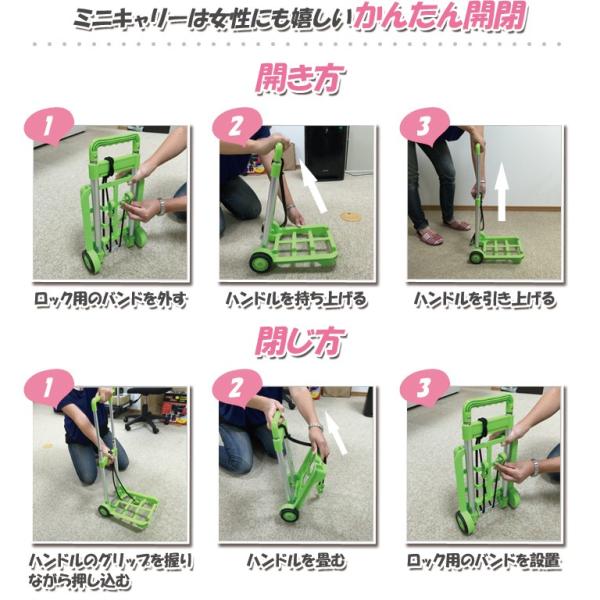 ミニキャリーは女性にも嬉しいかんたん開閉

開き方

1

ロック用のバンドを外す

2

ハンドルを持ち上げる

3

ハンドルを引き上げる

閉じ方

1

ハンドルのグリップを握りながら押し込む

2

ハンドルを畳む

3

ロック用のバンドを設置