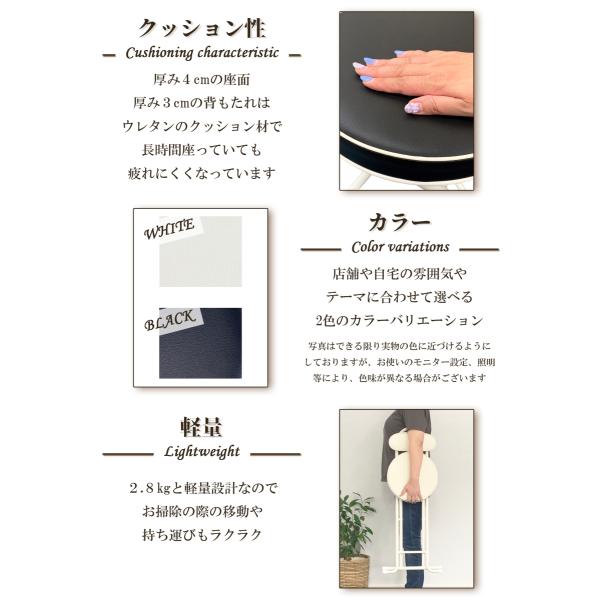 クッション性
Cushioning characteristic
厚み４cmの座面
厚み３cmの背もたれは
ウレタンのクッション材で
長時間座っていても
疲れにくくなっています

WHITE
BLACK

カラー
Color variations
店舗や自宅の雰囲気や
テーマに合わせて選べる
2色のカラーバリエーション
写真はできる限り実物の色に近づけるようにしておりますが、お使いのモニター設定、照明等により、色味が異なる場合がございます

軽量
Lightweight
２.８kgと軽量設計なので
お掃除の際の移動や
持ち運びもラクラク