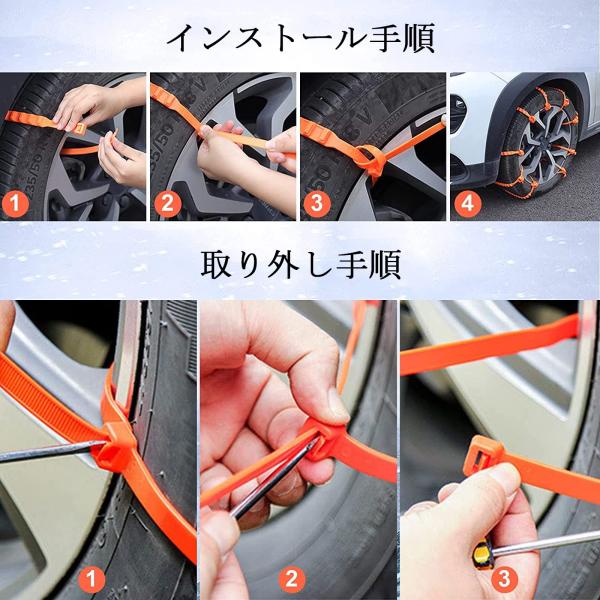 インストール手順

1

2

3

4

取り外し手順

1

2

3