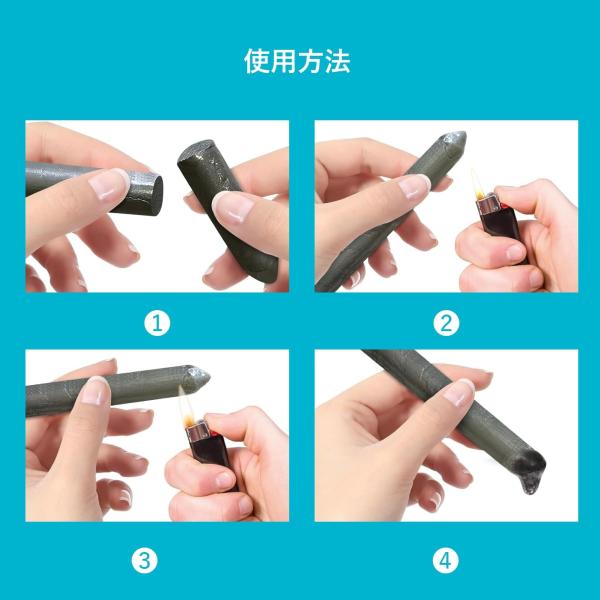 使用方法

①

②

③

④