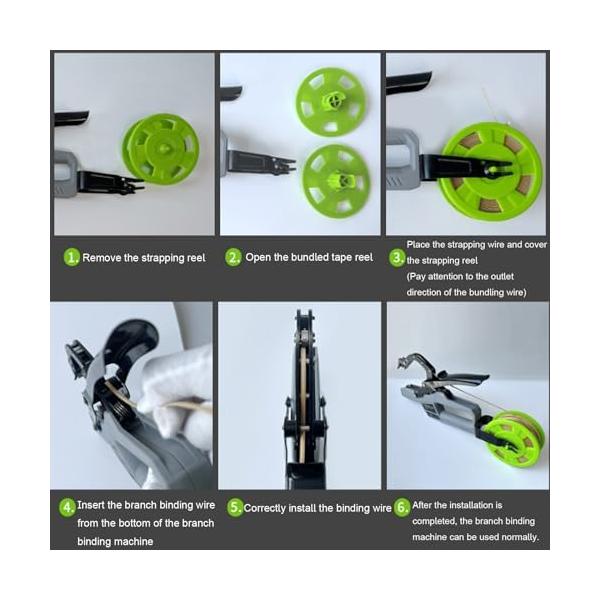 1. Remove the strapping reel

2. Open the bundled tape reel

3. Place the strapping wire and cover the strapping reel (Pay attention to the outlet direction of the bundling wire)

4. Insert the branch binding wire from the bottom of the branch binding machine

5. Correctly install the binding wire

6. After the installation is completed, the branch binding machine can be used normally.