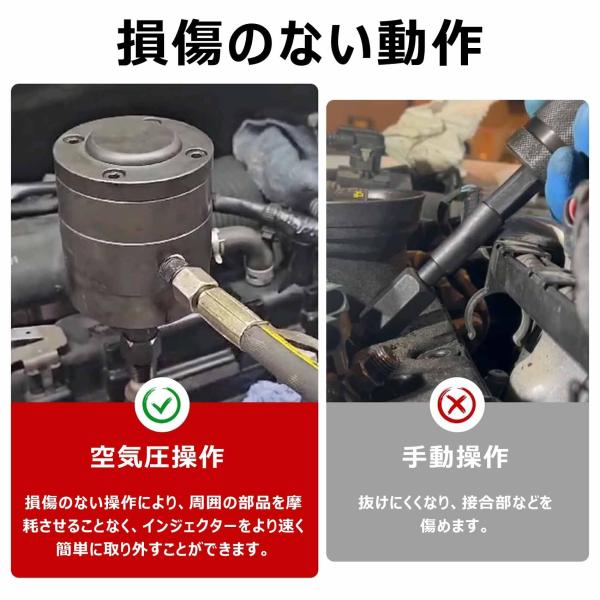 損傷のない動作

空気圧操作

損傷のない操作により、周囲の部品を摩耗させることなく、インジェクターをより速く簡単に取り外すことができます。

手動操作

抜けにくくなり、接合部などを傷めます。