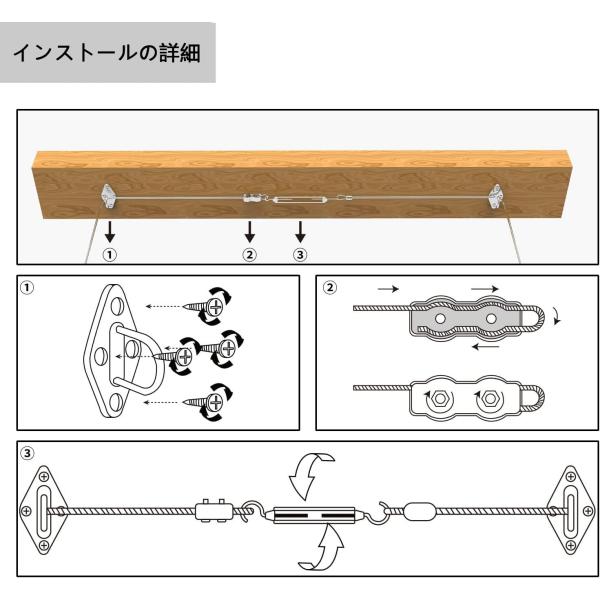 インストールの詳細

①

②

③

①

②

③