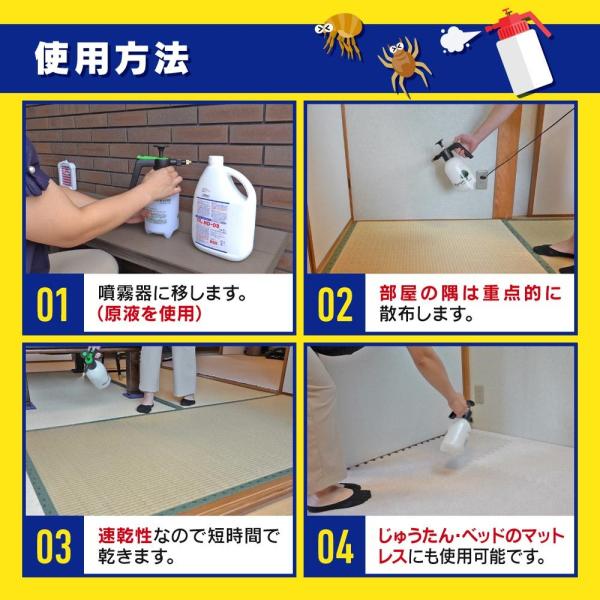 使用方法

01 噴霧器に移します。(原液を使用)

02 部屋の隅は重点的に散布します。

03 速乾性なので短時間で乾きます。

04 じゅうたん・ベッドのマットレスにも使用可能です。