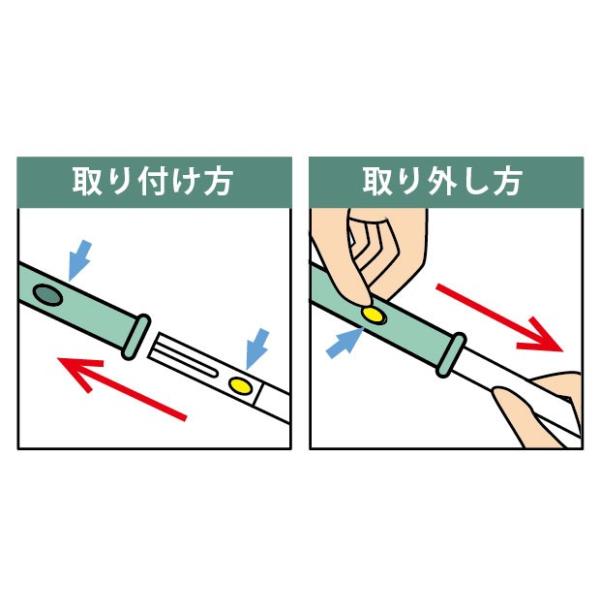 取り付け方

取り外し方