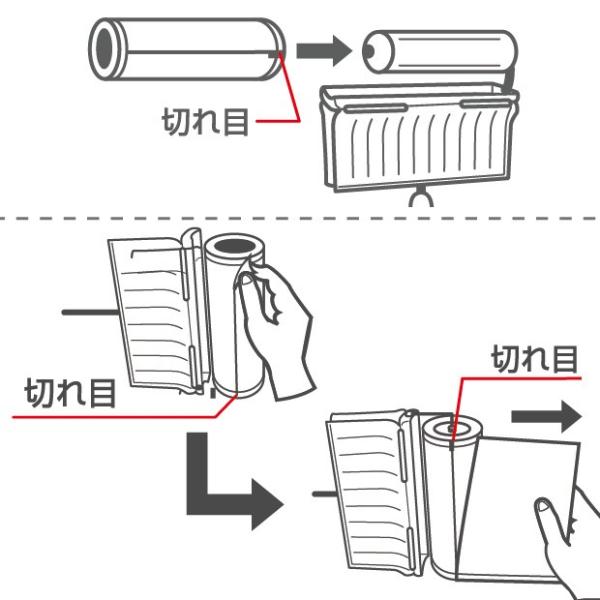 切れ目

切れ目

切れ目