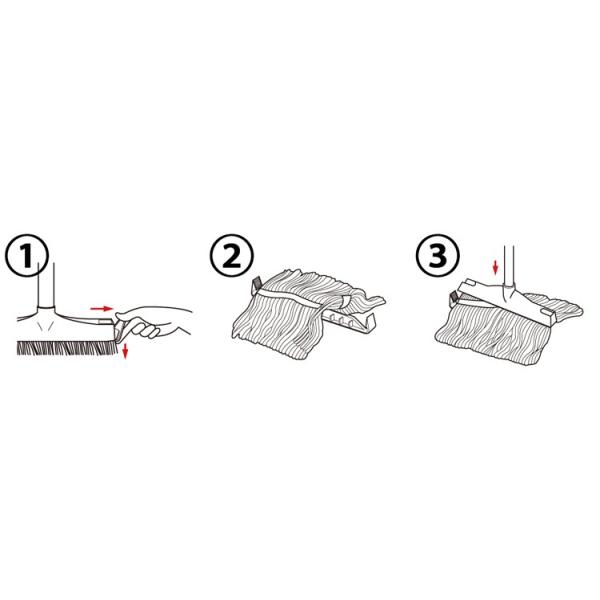 1

2

3