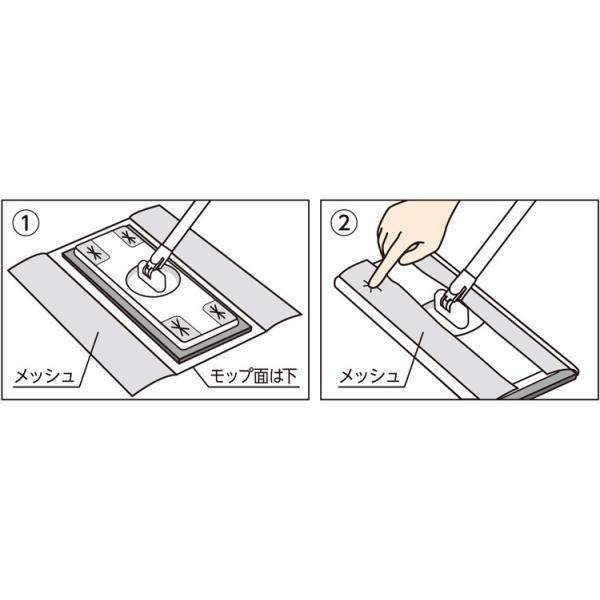 ①

メッシュ

モップ面は下

②

メッシュ