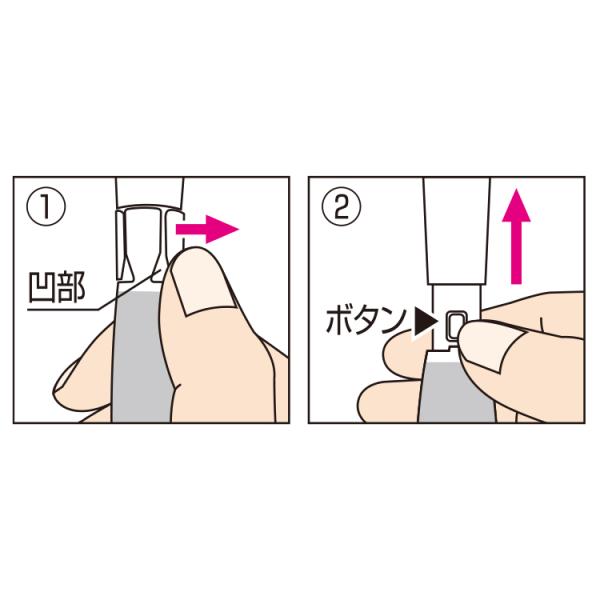 ①
凹部

②
ボタン▶