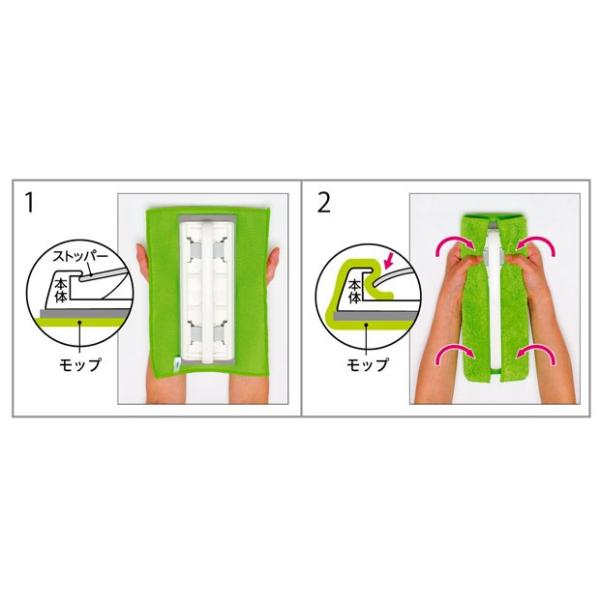 1

ストッパー

本体

モップ

2

本体

モップ