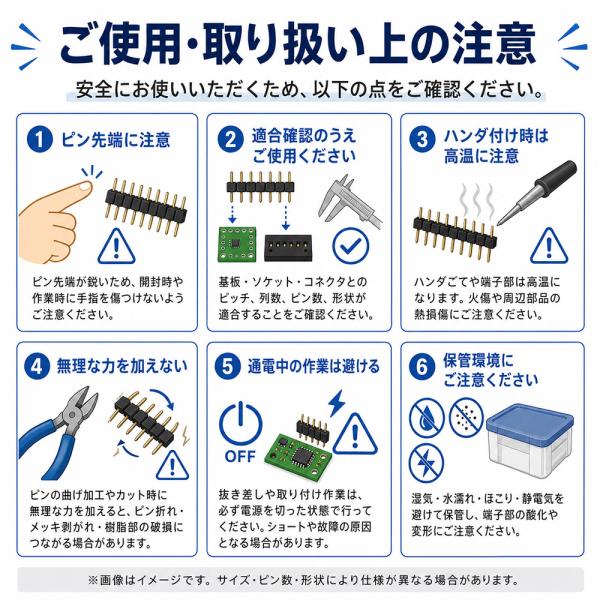 ご使用・取り扱い上の注意

安全にお使いいただくため、以下の点をご確認ください。

1 ピン先端に注意

ピン先端が鋭いため、開封時や作業時に手指を傷つけないようご注意ください。

2 適合確認のうえご使用ください

基板・ソケット・コネクタとのピッチ、列数、ピン数、形状が適合することをご確認ください。

3 ハンダ付け時は高温に注意

ハンダごてや端子部は高温になります。火傷や周辺部品の熱損傷にご注意ください。

4 無理な力を加えない

ピンの曲げ加工やカット時に無理な力を加えると、ピン折れ・メッキ剥がれ・樹脂部の破損につながる場合があります。

5 通電中の作業は避ける

OFF

抜き差しや取り付け作業は、必ず電源を切った状態で行ってください。ショートや故障の原因となる場合があります。

6 保管環境にご注意ください

湿気・水濡れ・ほこり・静電気を避けて保管し、端子部の酸化や変形にご注意ください。

※画像はイメージです。サイズ・ピン数・形状により仕様が異なる場合があります。