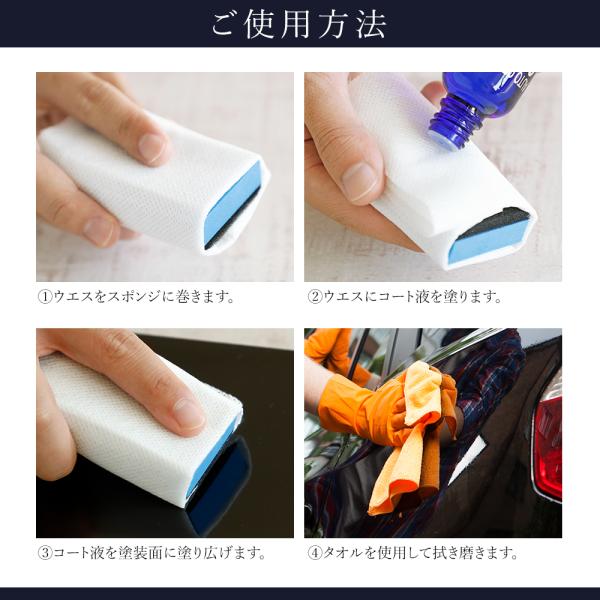 ご使用方法

①ウエスをスポンジに巻きます。

②ウエスにコート液を塗ります。

③コート液を塗装面に塗り広げます。

④タオルを使用して拭き磨きます。