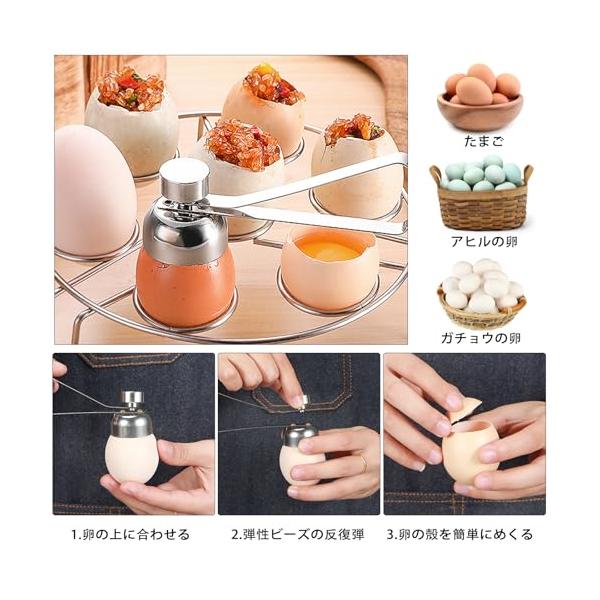 たまご

アヒルの卵

ガチョウの卵

1.卵の上に合わせる

2.弾性ビーズの反復弾

3.卵の殻を簡単にめくる