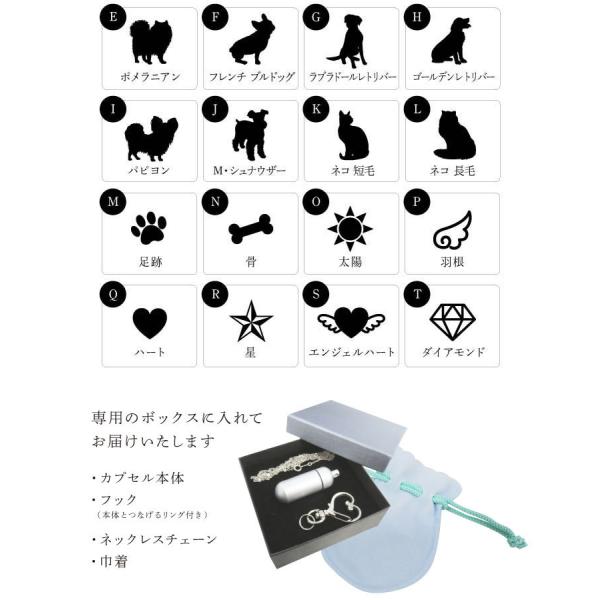 E
ポメラニアン

F
フレンチ ブルドッグ

G
ラブラドールレトリバー

H
ゴールデンレトリバー

I
パピヨン

J
M・シュナウザー

K
ネコ 短毛

L
ネコ 長毛

M
足跡

N
骨

O
太陽

P
羽根

Q
ハート

R
星

S
エンジェルハート

T
ダイアモンド

専用のボックスに入れて
お届けいたします

・カプセル本体
・フック
（本体とつなげるリング付き）
・ネックレスチェーン
・巾着