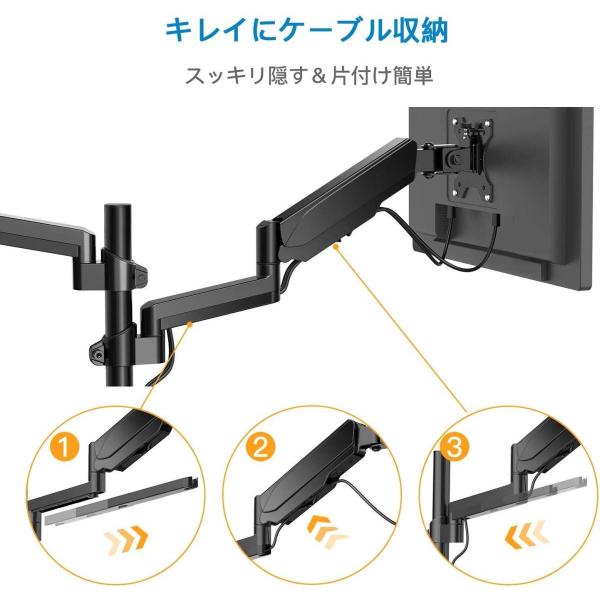 キレイにケーブル収納

スッキリ隠す＆片付け簡単

1

2

3