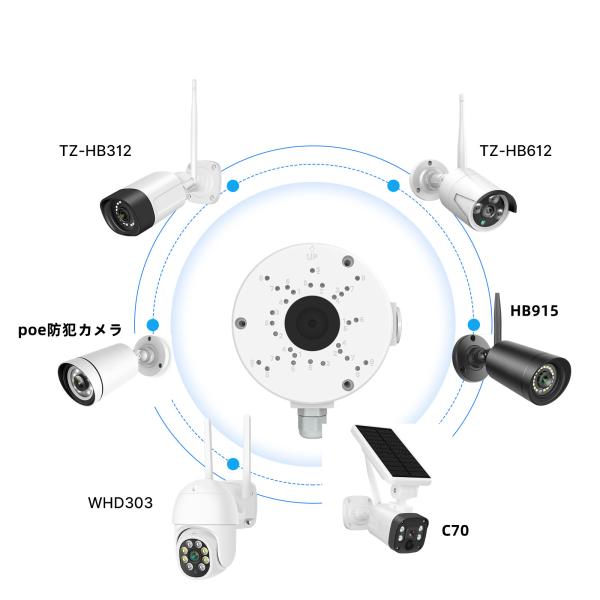 TZ-HB312

TZ-HB612

UP

poe防犯カメラ

HB915

WHD303

C70