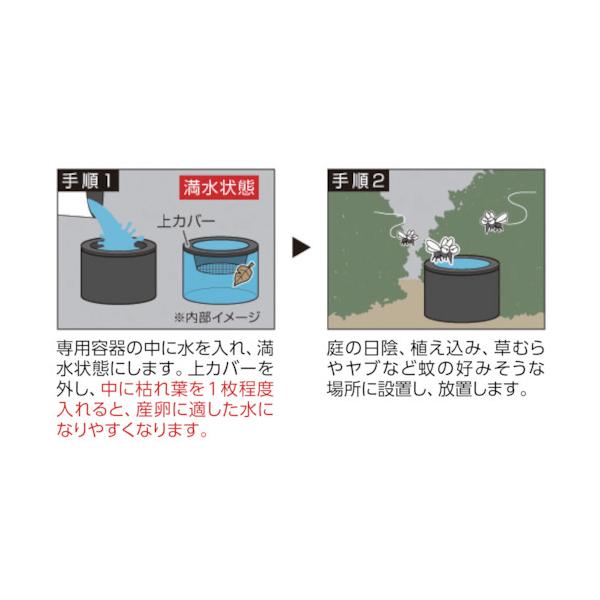 手順1

満水状態

上カバー

※内部イメージ

専用容器の中に水を入れ、満水状態にします。上カバーを外し、中に枯れ葉を1枚程度入れると、産卵に適した水になりやすくなります。

手順2

庭の日陰、植え込み、草むらやヤブなど蚊の好みそうな場所に設置し、放置します。