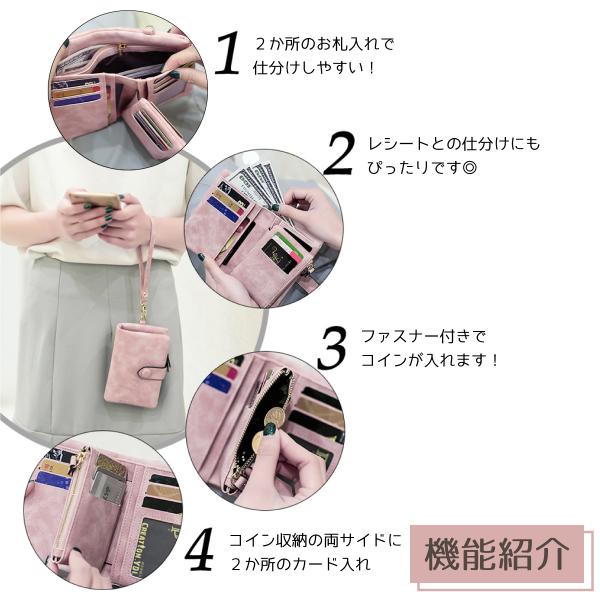 1 2か所のお札入れで仕分けしやすい！

2 レシートとの仕分けにもぴったりです◎

3 ファスナー付きでコインが入れます！

4 コイン収納の両サイドに2か所のカード入れ

機能紹介