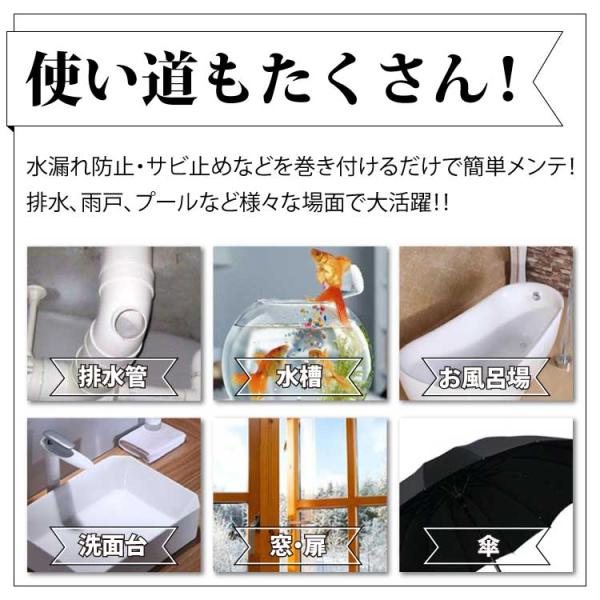 使い道もたくさん!

水漏れ防止・サビ止めなどを巻き付けるだけで簡単メンテ!
排水、雨戸、プールなど様々な場面で大活躍!!

排水管

水槽

お風呂場

洗面台

窓・扉

傘