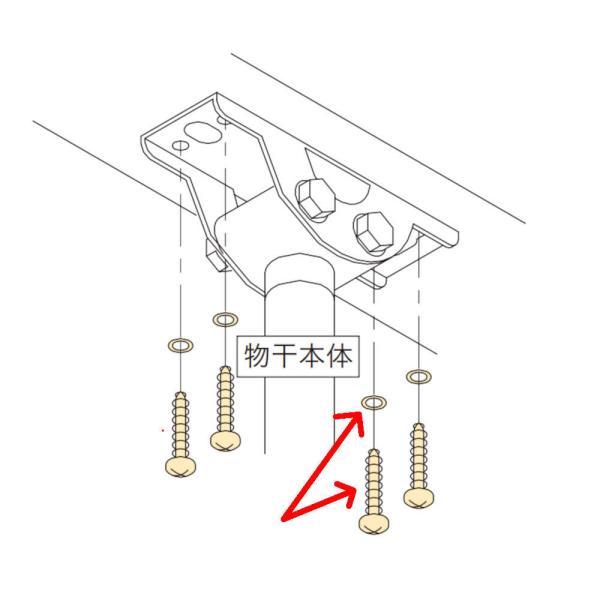 物干本体