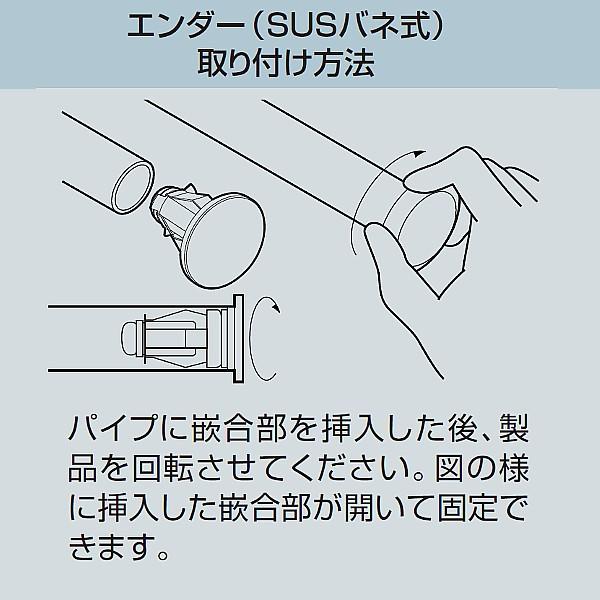 エンダー（SUSバネ式）
取り付け方法

パイプに嵌合部を挿入した後、製品を回転させてください。図の様に挿入した嵌合部が開いて固定できます。