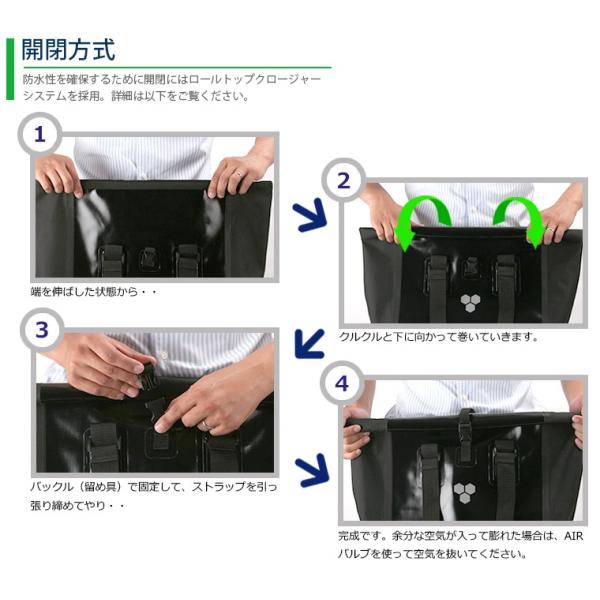 開閉方式

防水性を確保するために開閉にはロールトップクロージャーシステムを採用。詳細は以下をご覧ください。

1

端を伸ばした状態から・・

2

クルクルと下に向かって巻いていきます。

3

バックル（留め具）で固定して、ストラップを引っ張り締めてやり・・

4

完成です。余分な空気が入って膨れた場合は、AIRバルブを使って空気を抜いてください。