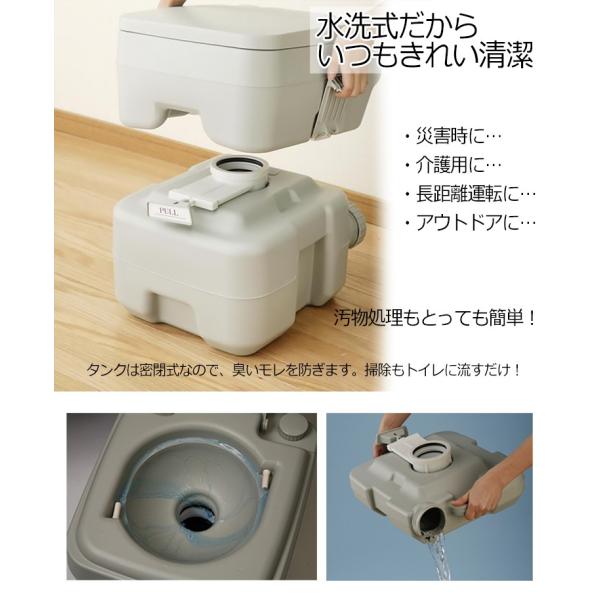 水洗式だから
いつもきれい清潔

・災害時に…
・介護用に…
・長距離運転に…
・アウトドアに…

PULL

汚物処理もとっても簡単！

タンクは密閉式なので、臭いモレを防ぎます。掃除もトイレに流すだけ！