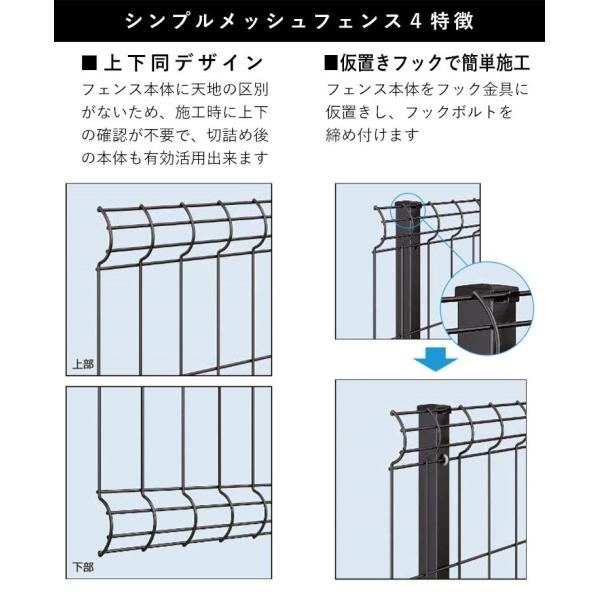 シンプルメッシュフェンス４特徴

■上下同デザイン

フェンス本体に天地の区別がないため、施工時に上下の確認が不要で、切詰め後の本体も有効活用出来ます

上部

下部

■仮置きフックで簡単施工

フェンス本体をフック金具に仮置きし、フックボルトを締め付けます