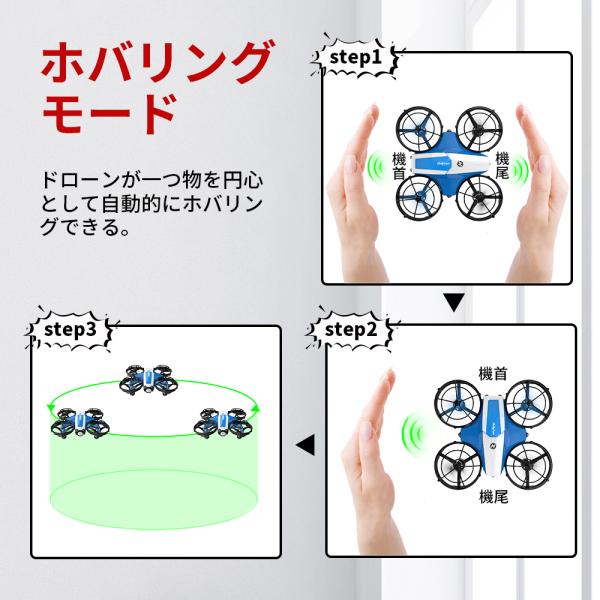 ホバリングモード

ドローンが一つ物を円心として自動的にホバリングできる。

step1

機首

機尾

step2

機首

機尾

step3