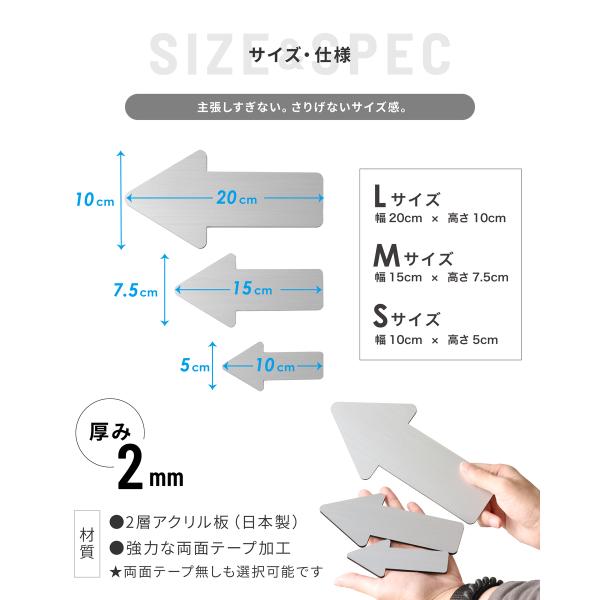 SIZE&SPEC
サイズ・仕様

主張しすぎない。さりげないサイズ感。

10cm
20cm

7.5cm
15cm

5cm
10cm

Lサイズ
幅 20cm × 高さ 10cm

Mサイズ
幅 15cm × 高さ 7.5cm

Sサイズ
幅 10cm × 高さ 5cm

厚み
2mm

材質
●2層アクリル板（日本製）
●強力な両面テープ加工
★両面テープ無しも選択可能です