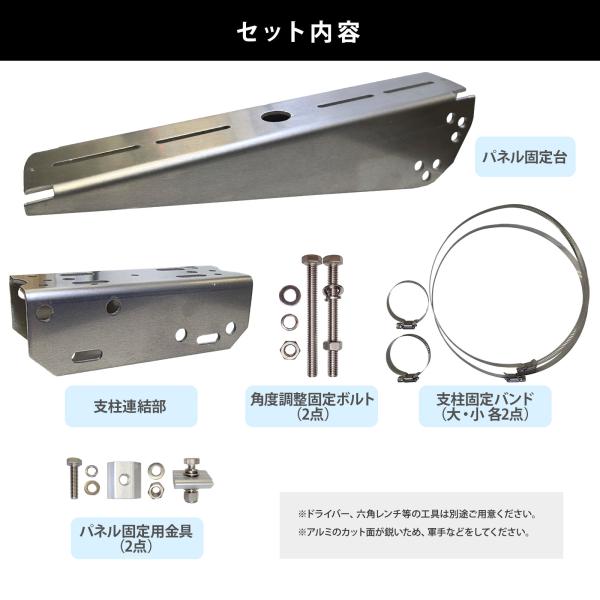 セット内容

パネル固定台

支柱連結部

角度調整固定ボルト
（2点）

支柱固定バンド
（大・小 各2点）

パネル固定用金具
（2点）

※ドライバー、六角レンチ等の工具は別途ご用意ください。
※アルミのカット面が鋭いため、軍手などをしてください。