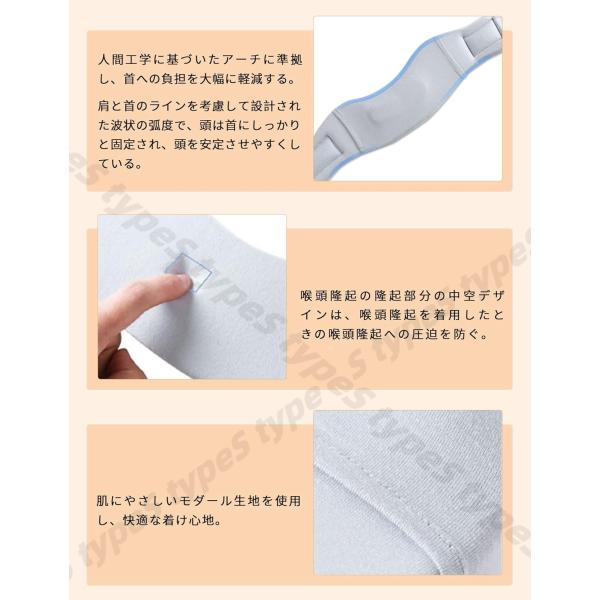 人間工学に基づいたアーチに準拠し、首への負担を大幅に軽減する。

肩と首のラインを考慮して設計された波状の弧度で、頭は首にしっかりと固定され、頭を安定させやすくしている。

喉頭隆起の隆起部分の中空デザインは、喉頭隆起を着用したときの喉頭隆起への圧迫を防ぐ。

肌にやさしいモダール生地を使用し、快適な着け心地。

typeS typeS typeS typeS typeS typeS