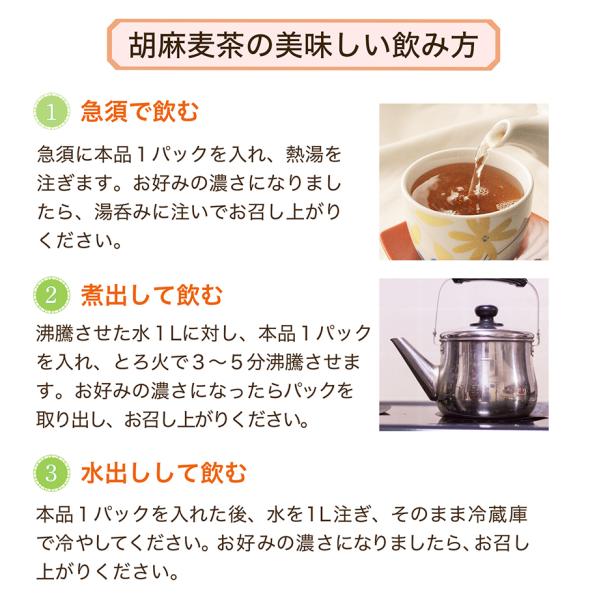 胡麻麦茶の美味しい飲み方

1 急須で飲む

急須に本品１パックを入れ、熱湯を注ぎます。お好みの濃さになりましたら、湯呑みに注いでお召し上がりください。

2 煮出して飲む

沸騰させた水１Lに対し、本品１パックを入れ、とろ火で３～５分沸騰させます。お好みの濃さになったらパックを取り出し、お召し上がりください。

3 水出しして飲む

本品１パックを入れた後、水を1L注ぎ、そのまま冷蔵庫で冷やしてください。お好みの濃さになりましたら、お召し上がりください。