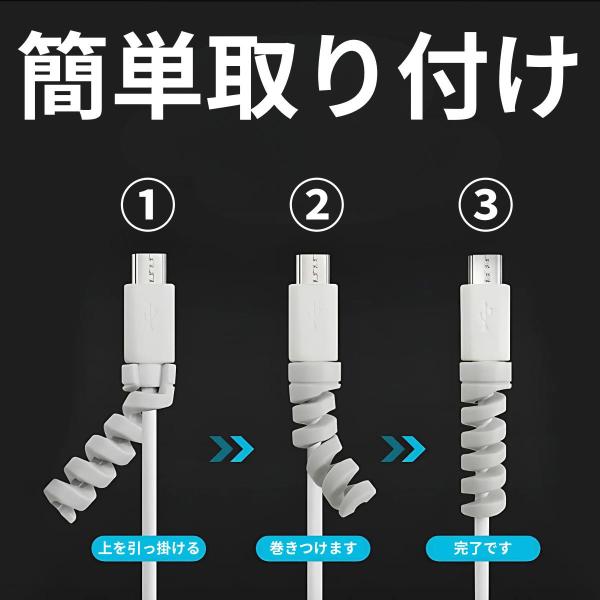 簡単取り付け

①

②

③

上を引っ掛ける

巻きつけます

完了です