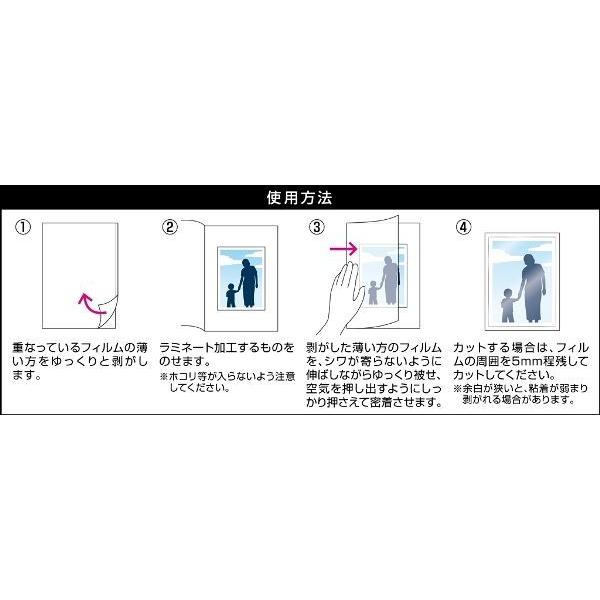 使用方法

①

重なっているフィルムの薄い方をゆっくりと剥がします。

②

ラミネート加工するものをのせます。

※ホコリ等が入らないよう注意してください。

③

剥がした薄い方のフィルムを、シワが寄らないように伸ばしながらゆっくり被せ、空気を押し出すようにしっかり押さえて密着させます。

④

カットする場合は、フィルムの周囲を5mm程残してカットしてください。

※余白が狭いと、粘着が弱まり剥がれる場合があります。