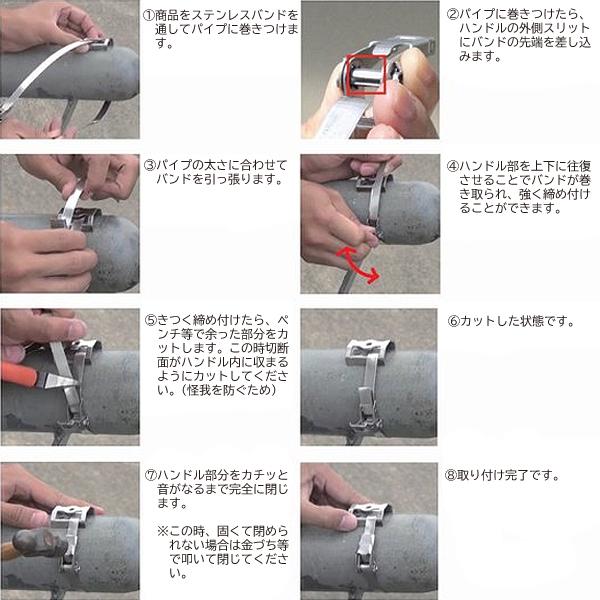 ①商品をステンレスバンドを通してパイプに巻きつけます。

②パイプに巻きつけたら、ハンドルの外側スリットにバンドの先端を差し込みます。

③パイプの太さに合わせてバンドを引っ張ります。

④ハンドル部を上下に往復させることでバンドが巻き取られ、強く締め付けることができます。

⑤きつく締め付けたら、ペンチ等で余った部分をカットします。この時切断面がハンドル内に収まるようにカットしてください。（怪我を防ぐため）

⑥カットした状態です。

⑦ハンドル部分をカチッと音がなるまで完全に閉じます。

※この時、固くて閉められない場合は金づち等で叩いて閉じてください。

⑧取り付け完了です。